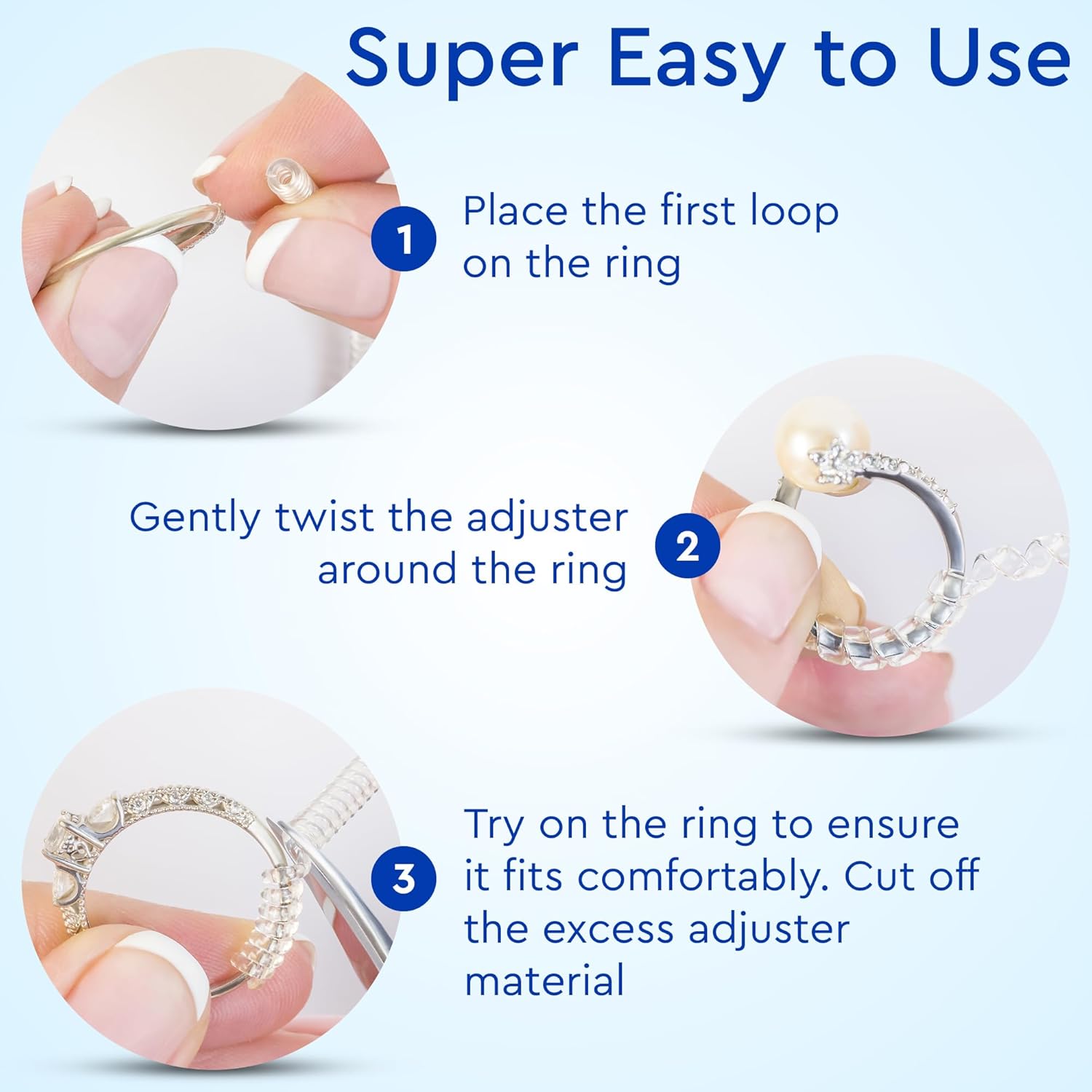 Super Easy to Use

1

Place the first loop on the ring

Gently twist the adjuster around the ring

2

3

Try on the ring to ensure it fits comfortably. Cut off the excess adjuster material