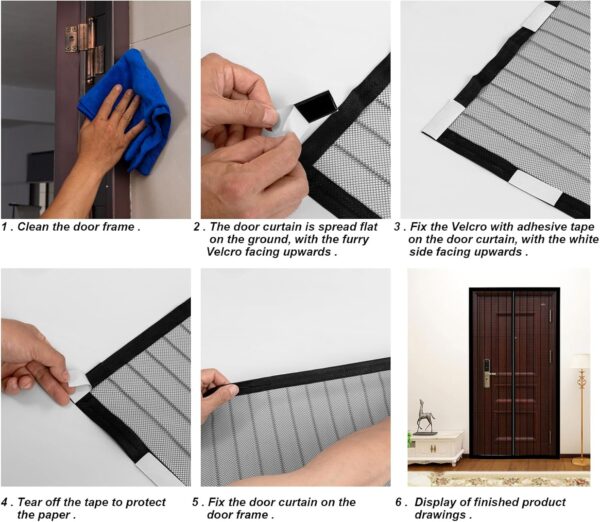 1 . Clean the door frame .

2 . The door curtain is spread flat on the ground, with the furry Velcro facing upwards .

3 . Fix the Velcro with adhesive tape on the door curtain, with the white side facing upwards .

4 . Tear off the tape to protect the paper .

5 . Fix the door curtain on the door frame .

6 . Display of finished product drawings .